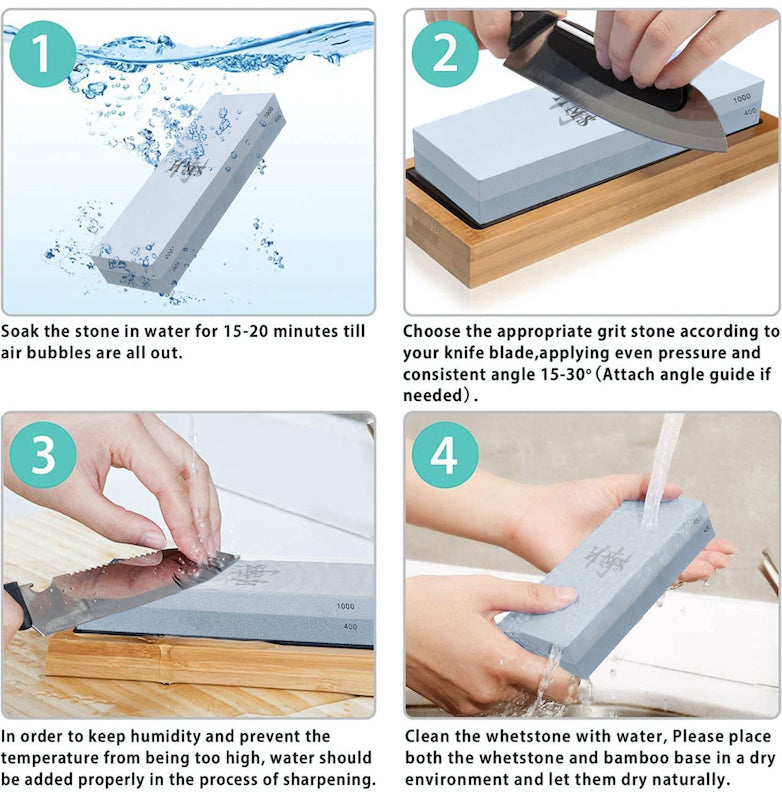 1

1000
400

Soak the stone in water for 15-20 minutes till air bubbles are all out.

2

1000
400

Choose the appropriate grit stone according to your knife blade,applying even pressure and consistent angle 15-30°（Attach angle guide if needed）.

3

1000
400

In order to keep humidity and prevent the temperature from being too high, water should be added properly in the process of sharpening.

4

Clean the whetstone with water, Please place both the whetstone and bamboo base in a dry environment and let them dry naturally.